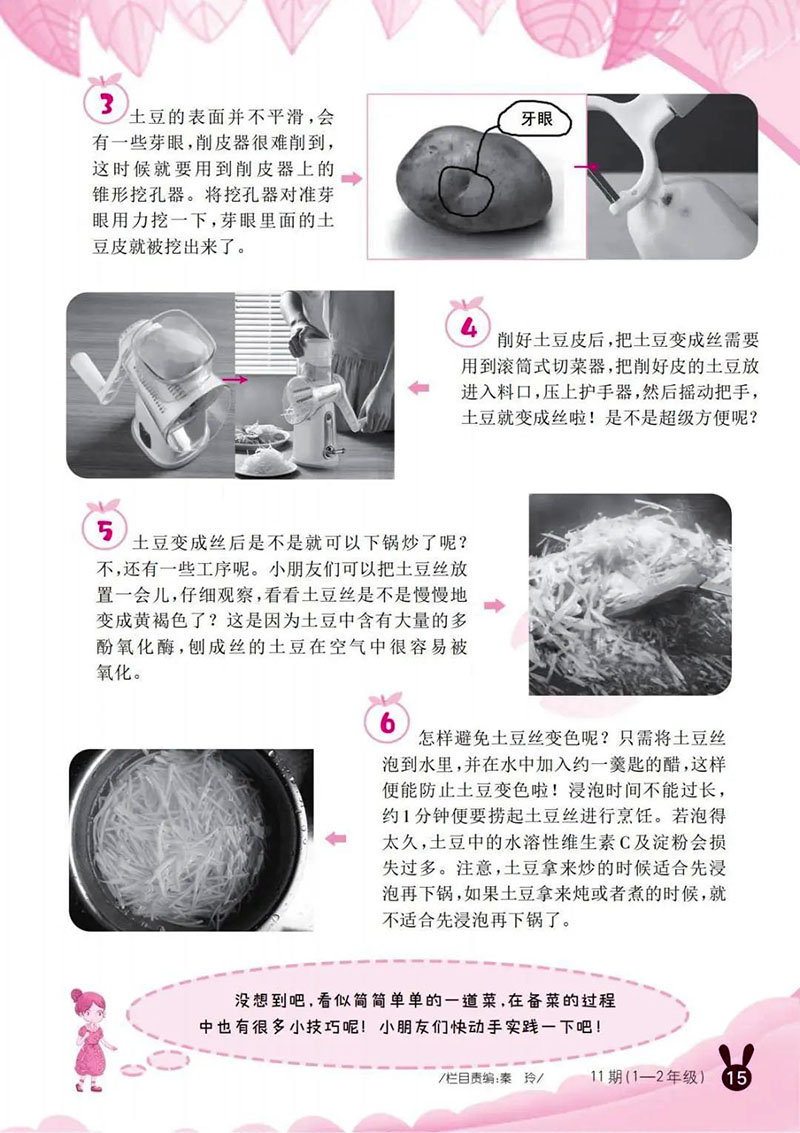 3 土豆的表面并不平滑，会有一些芽眼，削皮器很难削到，这时候就要用到削皮器上的锥形挖孔器。将挖孔器对准芽眼用力挖一下，芽眼里面的土豆皮就被挖出来了。

芽眼

4 削好土豆皮后，把土豆变成丝需要用到滚筒式切菜器，把削好皮的土豆放进入料口，压上护手器，然后摇动把手，土豆就变成丝啦！是不是超级方便呢？

5 土豆变成丝后是不是就可以下锅炒了呢？不，还有一些工序呢。小朋友们可以把土豆丝放置一会儿，仔细观察，看看土豆丝是不是慢慢地变成黄褐色了？这是因为土豆中含有大量的多酚氧化酶，刨成丝的土豆在空气中很容易被氧化。

6 怎样避免土豆丝变色呢？只需将土豆丝泡到水里，并在水中加入约一羹匙的醋，这样便能防止土豆变色啦！浸泡时间不能过长，约1分钟便要捞起土豆丝进行烹饪。若泡得太久，土豆中的水溶性维生素C及淀粉会损失过多。注意，土豆拿来炒的时候适合先浸泡再下锅，如果土豆拿来炖或者煮的时候，就不适合先浸泡再下锅了。

没想到吧，看似简简单单的一道菜，在备菜的过程中也有很多小技巧呢！小朋友们快动手实践一下吧！

/栏目责编：秦 玲/ 11期（1—2年级） 15