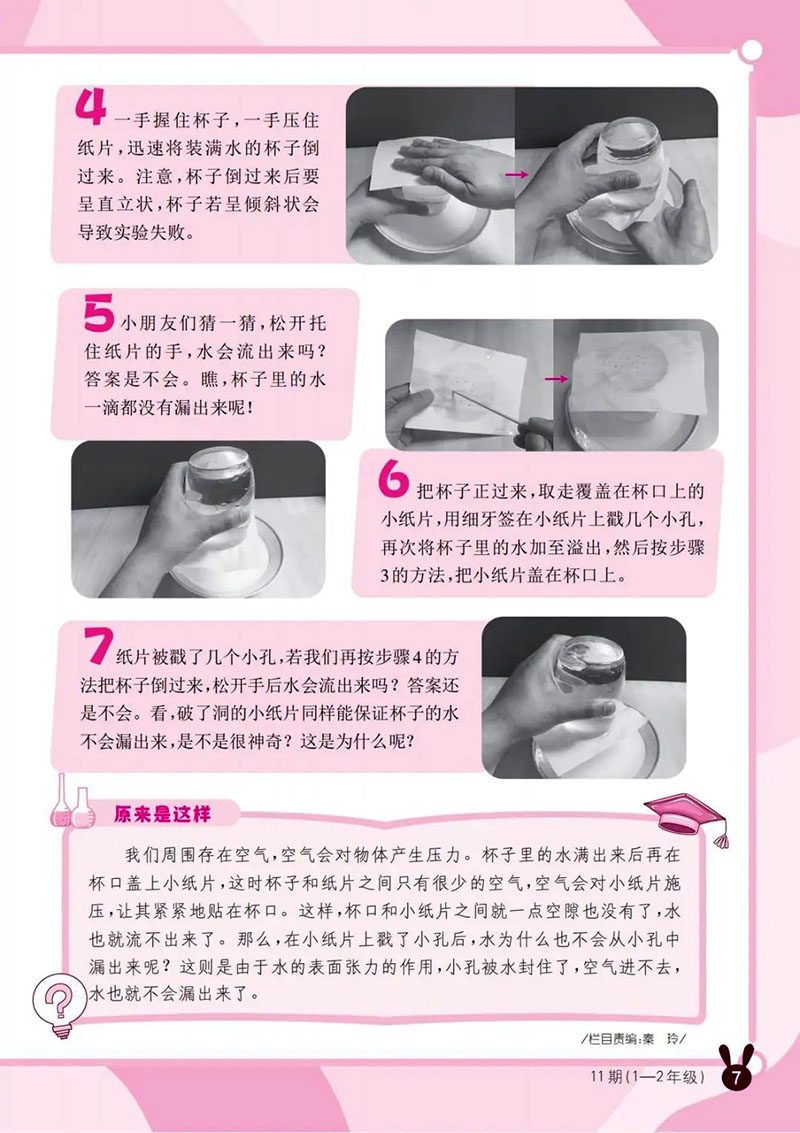 4 一手握住杯子，一手压住纸片，迅速将装满水的杯子倒过来。注意，杯子倒过来后要呈直立状，杯子若呈倾斜状会导致实验失败。

5 小朋友们猜一猜，松开托住纸片的手，水会流出来吗？答案是不会。瞧，杯子里的水一滴都没有漏出来呢！

6 把杯子正过来，取走覆盖在杯口上的小纸片，用细牙签在小纸片上戳几个小孔，再次将杯子里的水加至溢出，然后按步骤3的方法，把小纸片盖在杯口上。

7 纸片被戳了几个小孔，若我们再按步骤4的方法把杯子倒过来，松开手后水会流出来吗？答案还是不会。看，破了洞的小纸片同样能保证杯子的水不会漏出来，是不是很神奇？这是为什么呢？

原来是这样

我们周围存在空气，空气会对物体产生压力。杯子里的水满出来后再在杯口盖上小纸片，这时杯子和纸片之间只有很少的空气，空气会对小纸片施压，让其紧紧地贴在杯口。这样，杯口和小纸片之间就一点空隙也没有了，水也就流不出来了。那么，在小纸片上戳了小孔后，水为什么也不会从小孔中漏出来呢？这则是由于水的表面张力的作用，小孔被水封住了，空气进不去，水也就不会漏出来了。

/栏目责编：秦　玲/

11期（1—2年级） 7