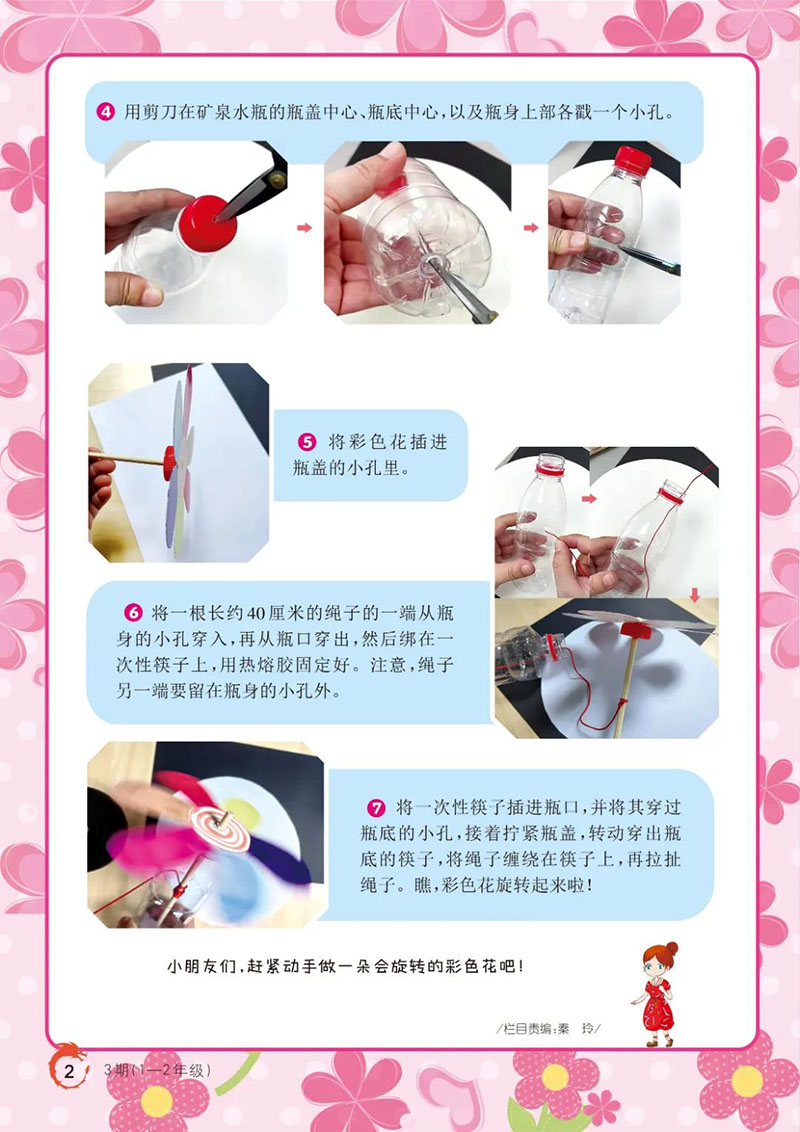 4 用剪刀在矿泉水瓶的瓶盖中心、瓶底中心，以及瓶身上部各戳一个小孔。

5 将彩色花插进瓶盖的小孔里。

6 将一根长约40厘米的绳子的一端从瓶身的小孔穿入，再从瓶口穿出，然后绑在一次性筷子上，用热熔胶固定好。注意，绳子另一端要留在瓶身的小孔外。

7 将一次性筷子插进瓶口，并将其穿过瓶底的小孔，接着拧紧瓶盖，转动穿出瓶底的筷子，将绳子缠绕在筷子上，再拉扯绳子。瞧，彩色花旋转起来啦！

小朋友们，赶紧动手做一朵会旋转的彩色花吧！

/栏目责编：秦 玲/

2 3期（1—2年级）