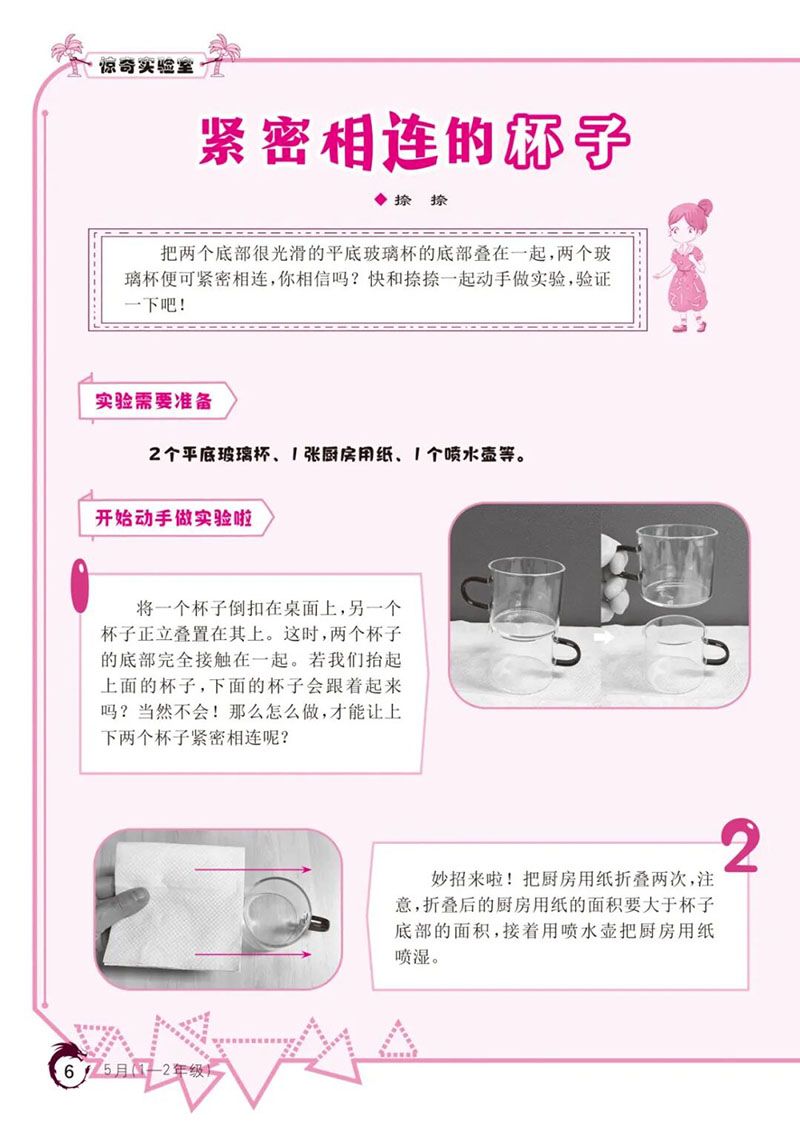 惊奇实验室

紧密相连的杯子

◆ 捺 捺

把两个底部很光滑的平底玻璃杯的底部叠在一起，两个玻璃杯便可紧密相连，你相信吗？快和捺捺一起动手做实验，验证一下吧！

实验需要准备

2个平底玻璃杯、1张厨房用纸、1个喷水壶等。

开始动手做实验啦

将一个杯子倒扣在桌面上，另一个杯子正立叠置在其上。这时，两个杯子的底部完全接触在一起。若我们抬起上面的杯子，下面的杯子会跟着起来吗？当然不会！那么怎么做，才能让上下两个杯子紧密相连呢？

2

妙招来啦！把厨房用纸折叠两次，注意，折叠后的厨房用纸的面积要大于杯子底部的面积，接着用喷水壶把厨房用纸喷湿。

6 5月（1—2年级）