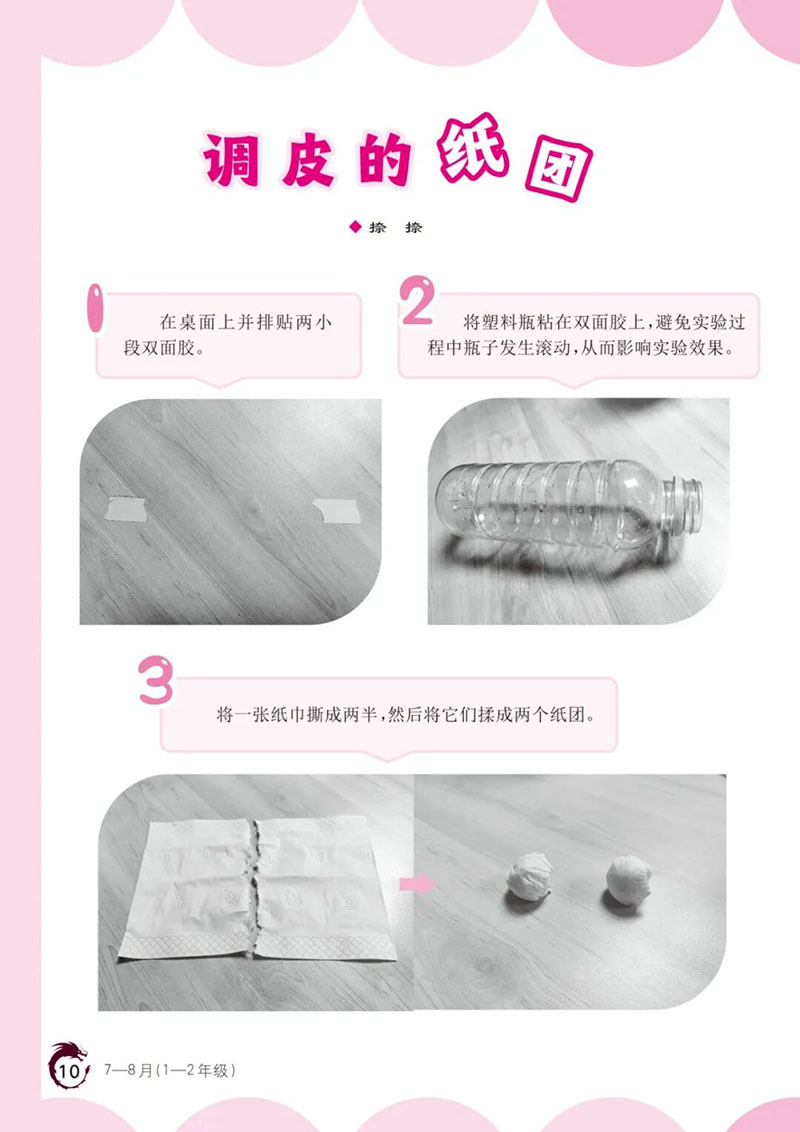 调皮的纸团

◆ 捺 捺

1 在桌面上并排贴两小段双面胶。

2 将塑料瓶粘在双面胶上，避免实验过程中瓶子发生滚动，从而影响实验效果。

3 将一张纸巾撕成两半，然后将它们揉成两个纸团。

10 7—8月(1—2年级)